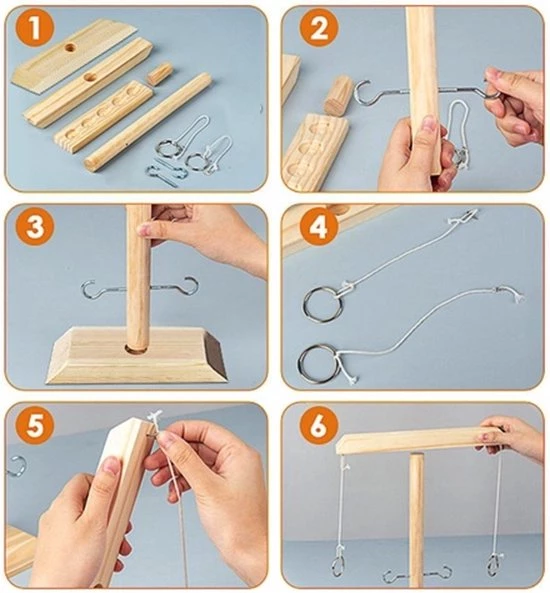 1

2

3

4

5

6